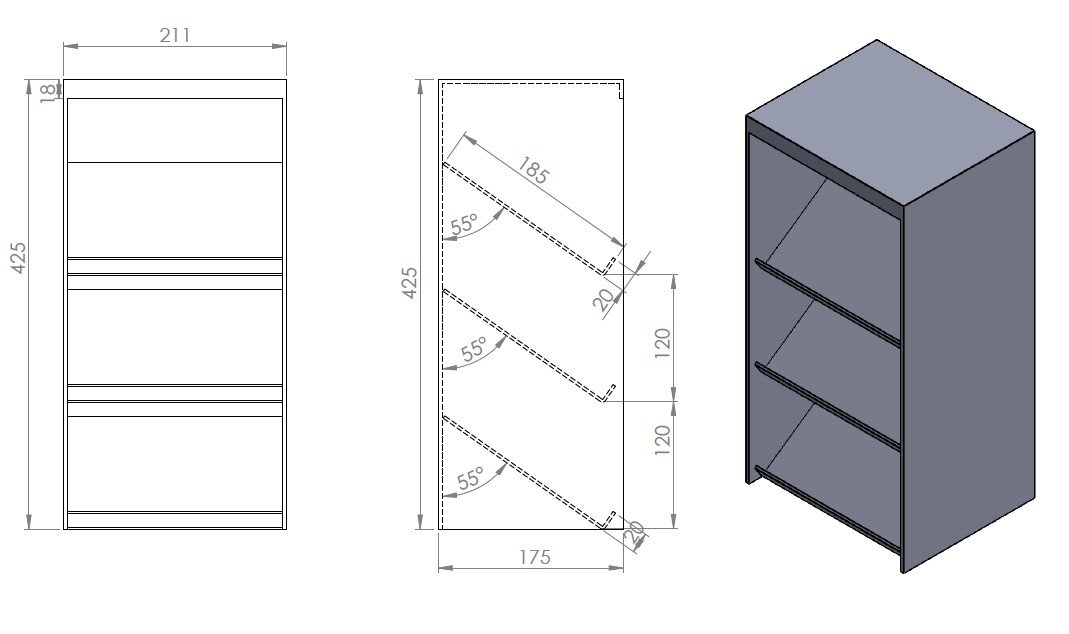 211
18
425
425
185
55°
20
55°
120
55°
120
20
175