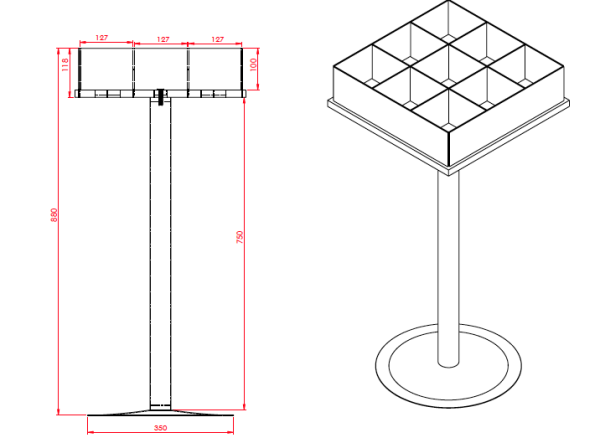 127
127
127
118
100
880
750
350