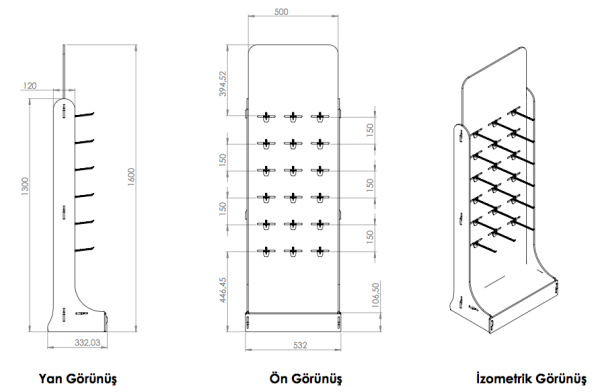 120

1300

1600

332,03

Yan Görünüş

500

394,52

150

150

150

150

150

446,45

106,50

532

Ön Görünüş

İzometrik Görünüş